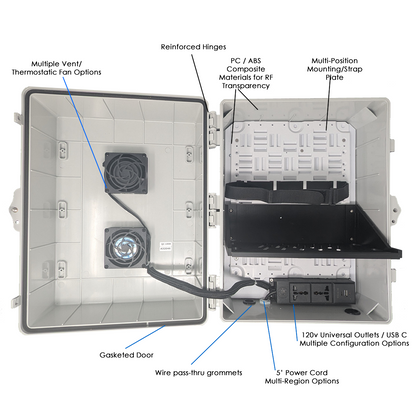 Reinforced Hinges

Multiple Vent/
Thermostatic Fan Options

PC / ABS
Composite
Materials for RF
Transparency

Multi-Position
Mounting/Strap
Plate

Gasketed Door

Wire pass-thru grommets

5' Power Cord
Multi-Region Options

120v Universal Outlets / USB C
Multiple Configuration Options