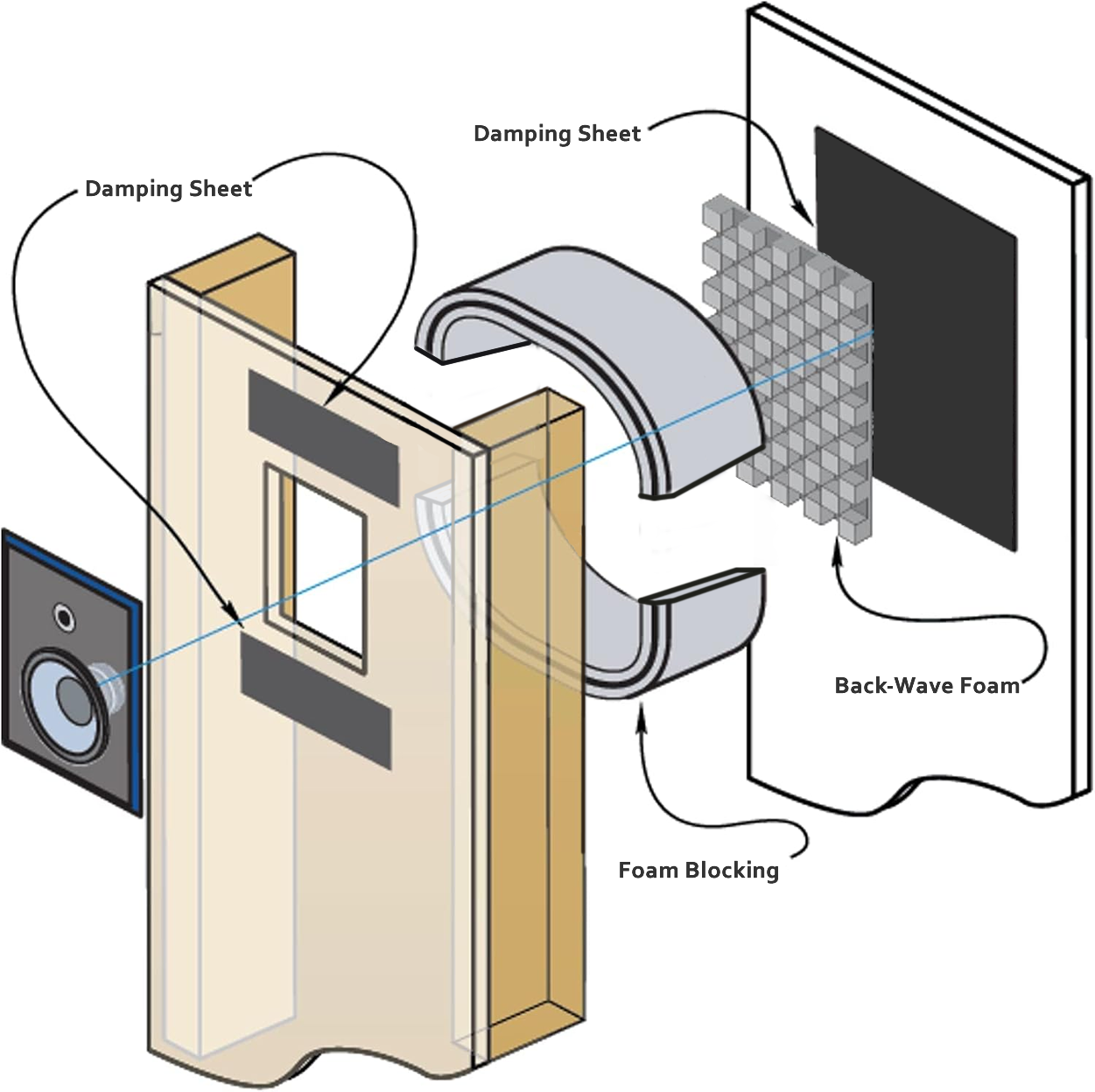 Damping Sheet

Damping Sheet

Back-Wave Foam

Foam Blocking